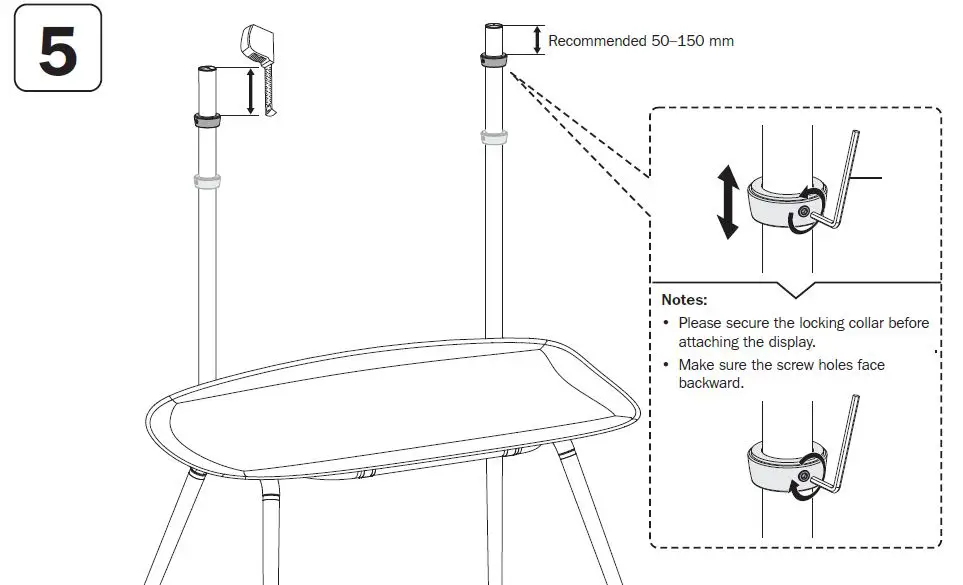 5

Recommended 50–150 mm

Notes:
• Please secure the locking collar before attaching the display.
• Make sure the screw holes face backward.