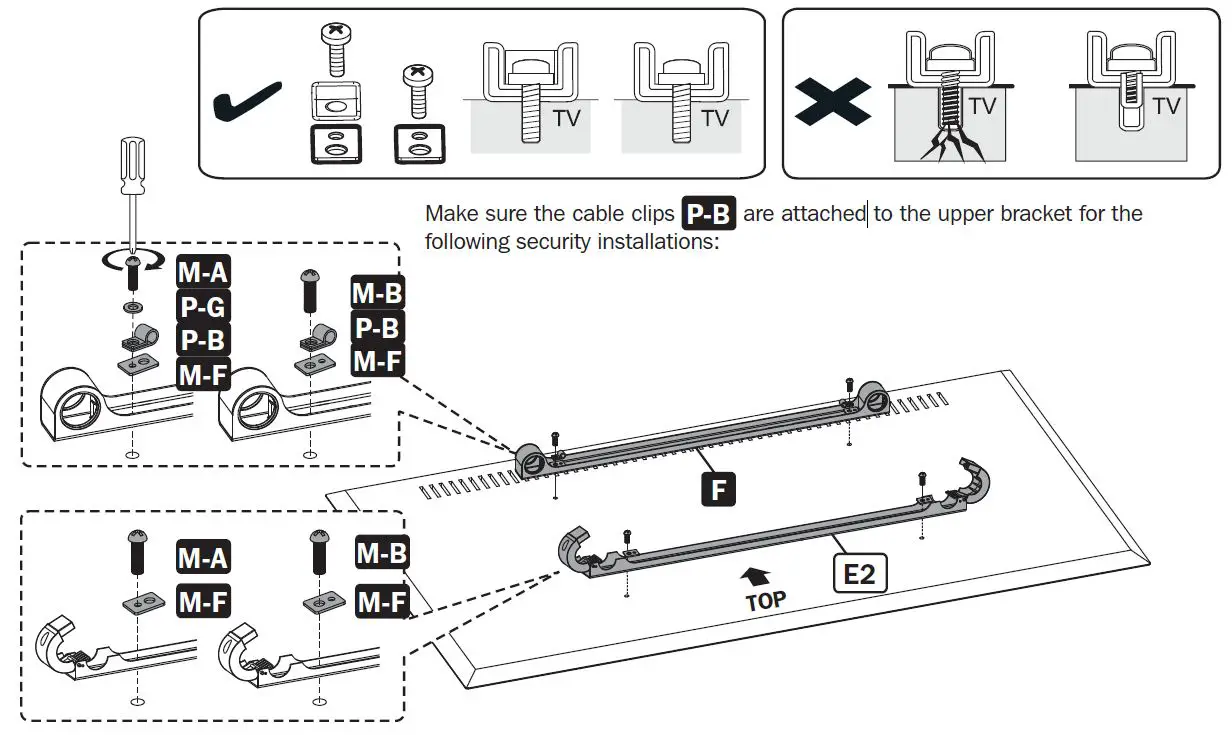 TV

TV

TV

TV

Make sure the cable clips P-B are attached to the upper bracket for the following security installations:

M-A
P-G
P-B
M-F

M-B
P-B
M-F

F

M-A
M-F

M-B
M-F

E2

TOP