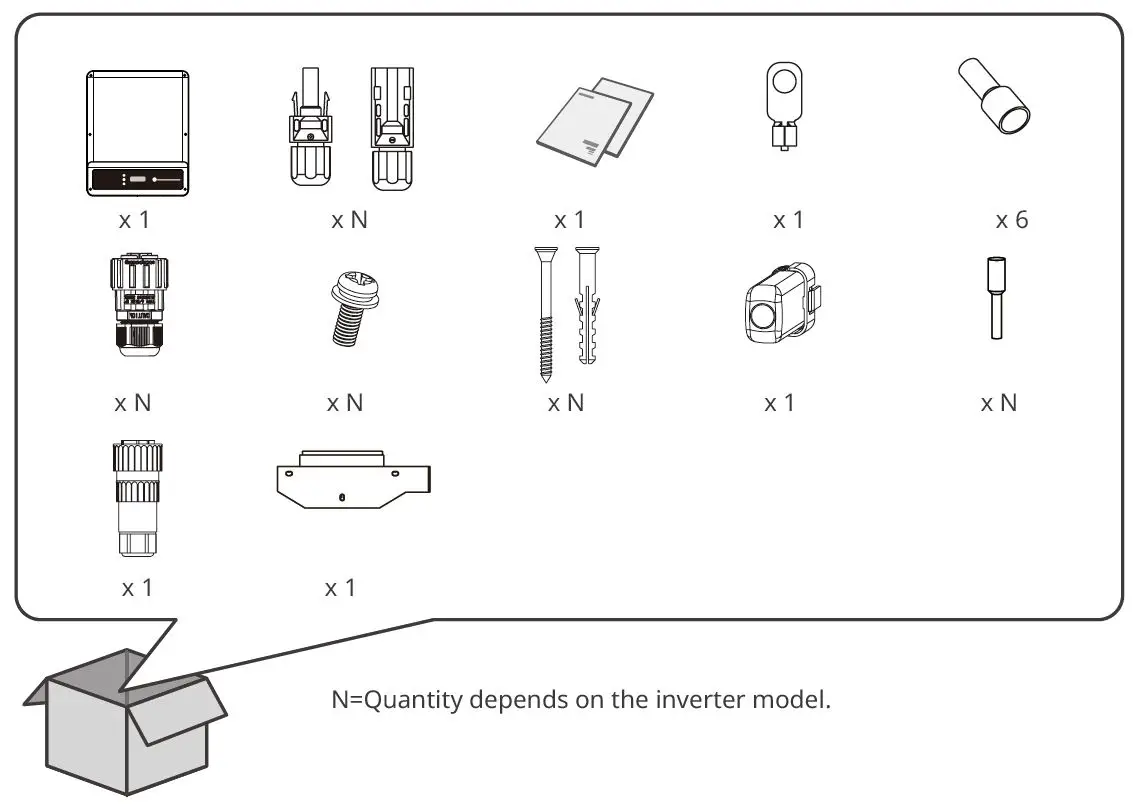 x 1 x N x 1 x 1 x 6

x N x N x N x 1 x N

x 1 x 1

N=Quantity depends on the inverter model.