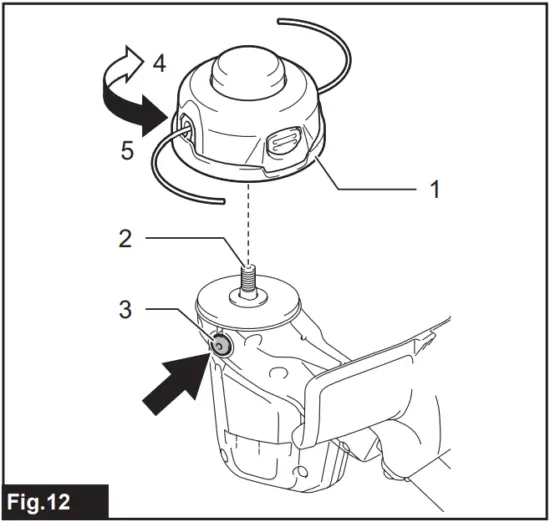 4

5

1

2

3

Fig.12