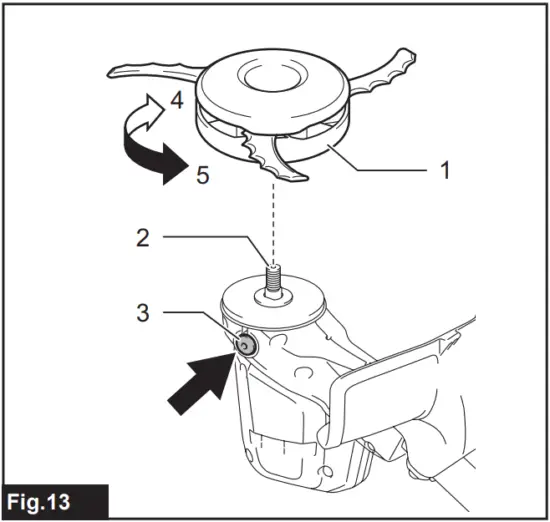 4
5
1
2
3
Fig.13