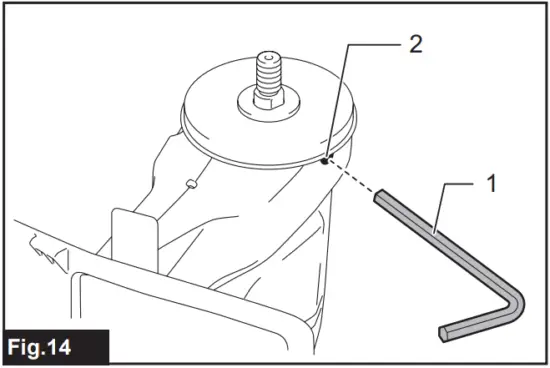 2
1
Fig.14