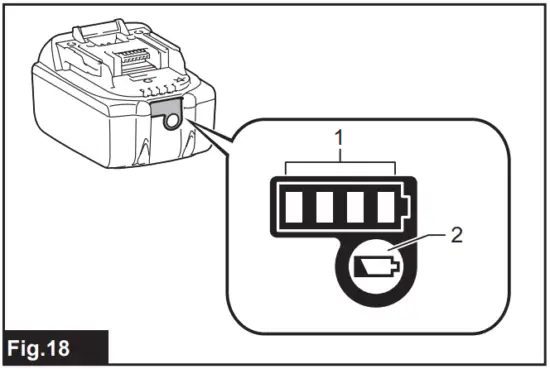 1
2
Fig.18