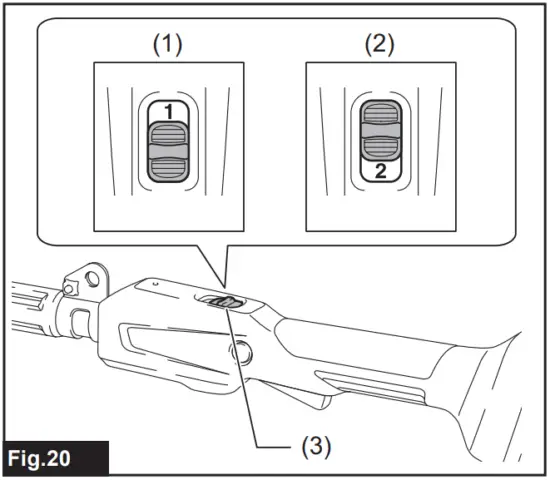 (1)

1

(2)

2

(3)

Fig.20