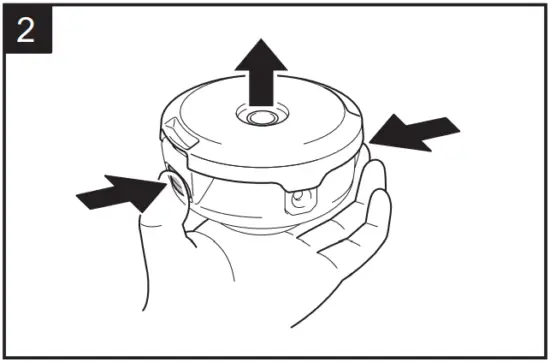 2