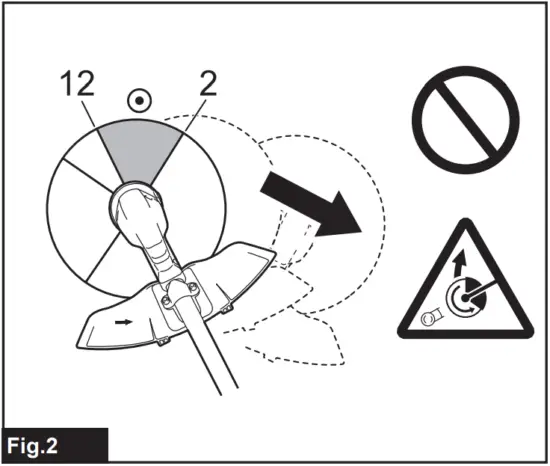 12
2
Fig.2