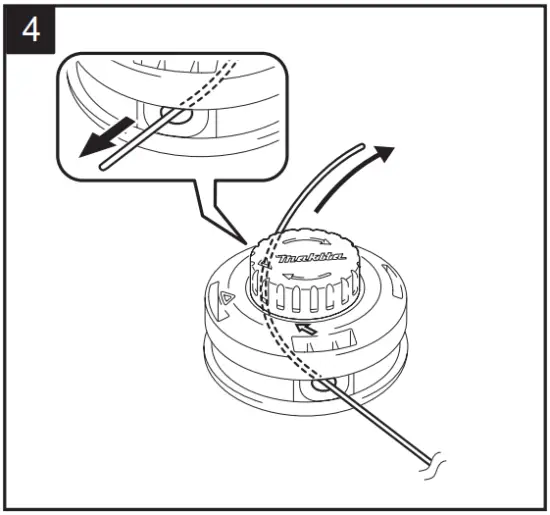 4

makita