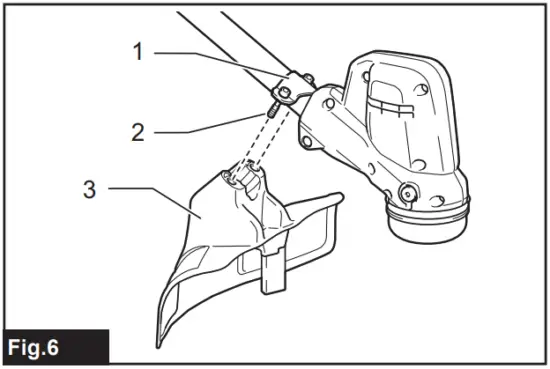 1
2
3
Fig.6