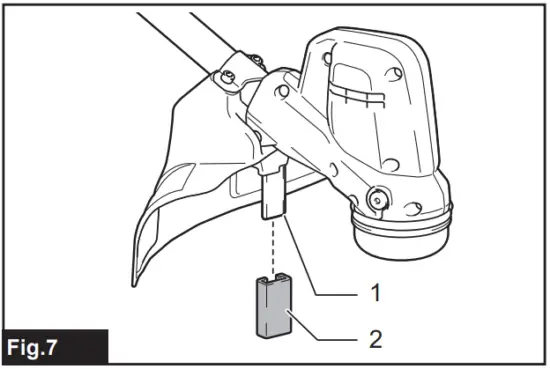 1
2
Fig.7