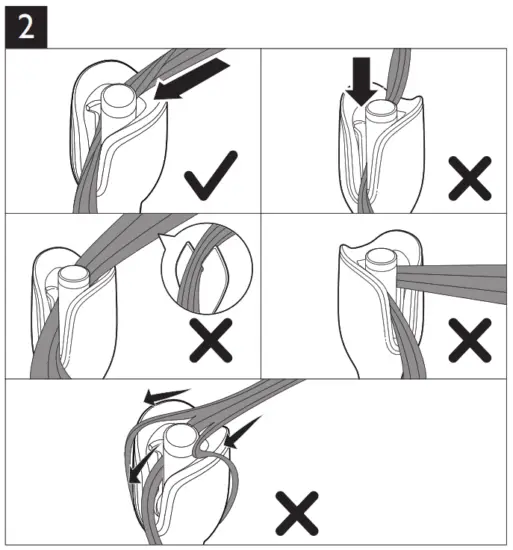 2