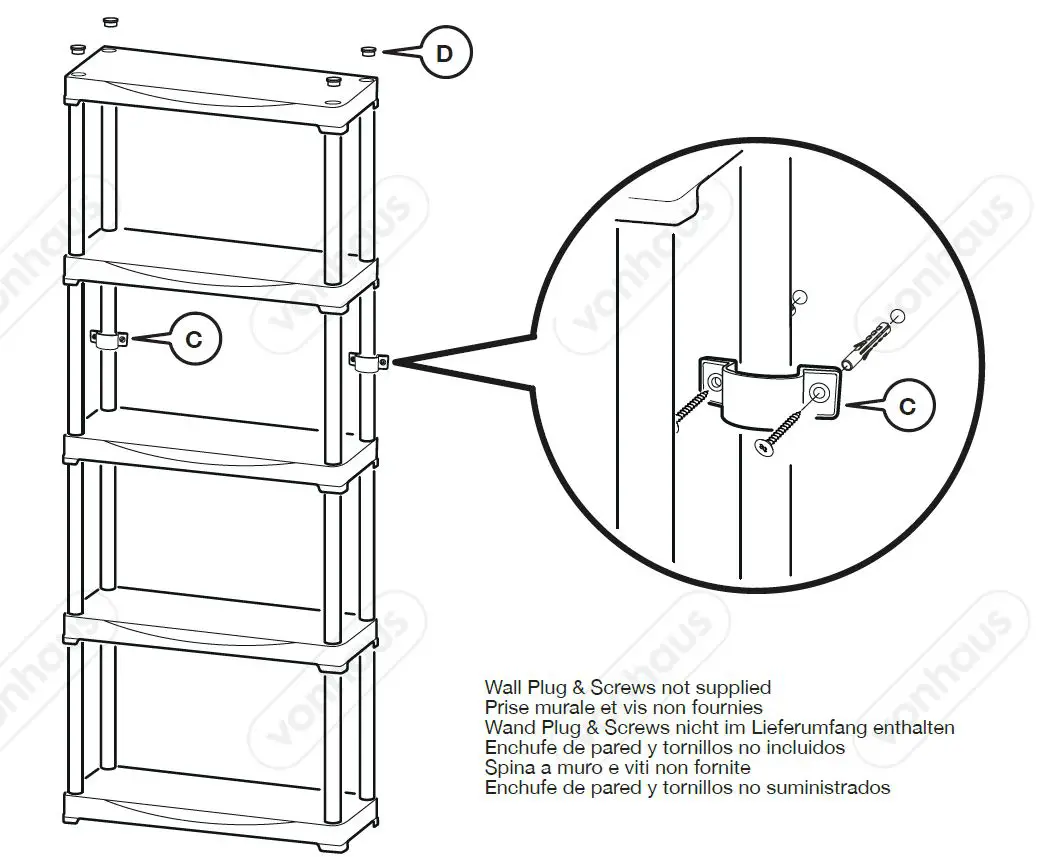 D

C

C

vonhaus

Wall Plug & Screws not supplied
Prise murale et vis non fournies
Wand Plug & Screws nicht im Lieferumfang enthalten
Enchufe de pared y tornillos no incluidos
Spina a muro e viti non fornite
Enchufe de pared y tornillos no suministrados