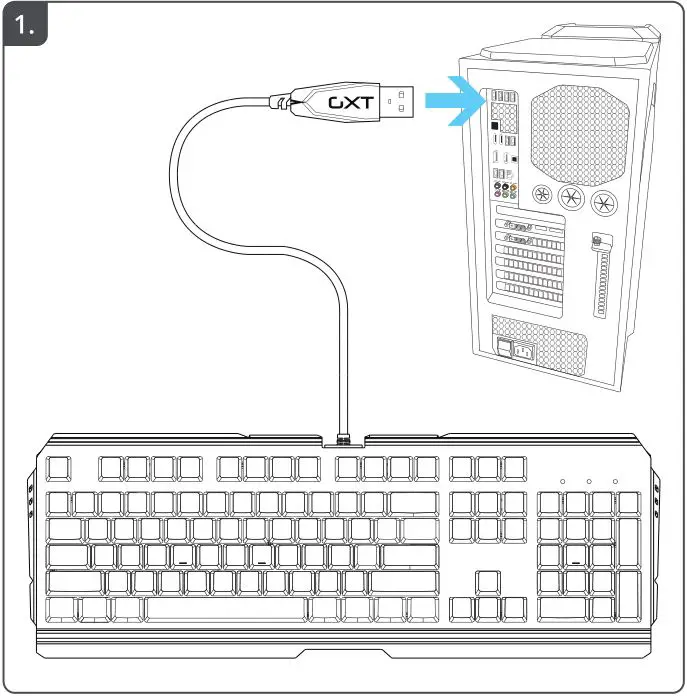 1.

GXT