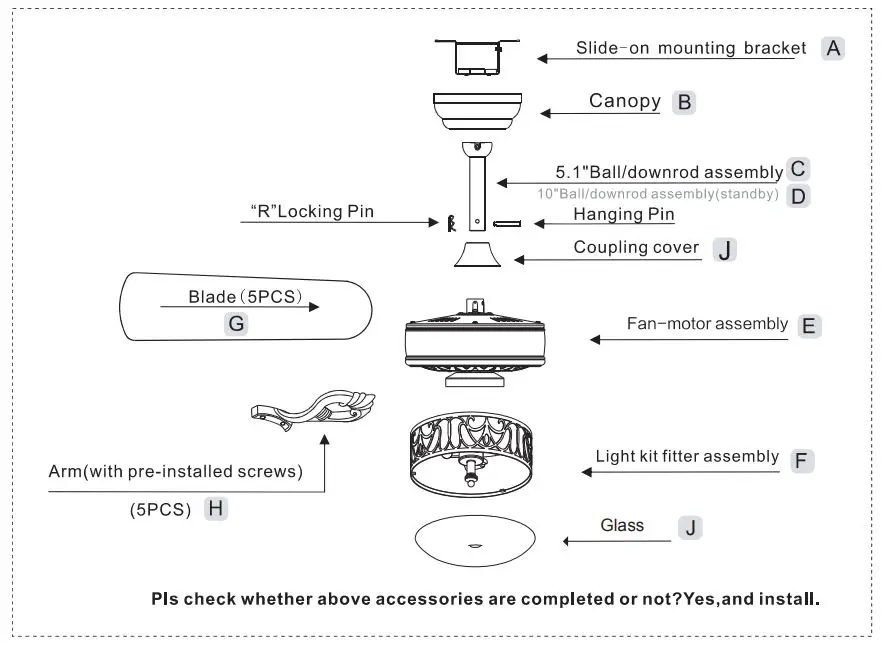 Slide-on mounting bracket A

Canopy B

5.1"Ball/downrod assembly C

10"Ball/downrod assembly(standby) D

"R"Locking Pin

Hanging Pin

Coupling cover J

Blade(5PCS)

G

Fan-motor assembly E

Arm(with pre-installed screws)

(5PCS) H

Light kit fitter assembly F

Glass J

Pls check whether above accessories are completed or not?Yes,and install.