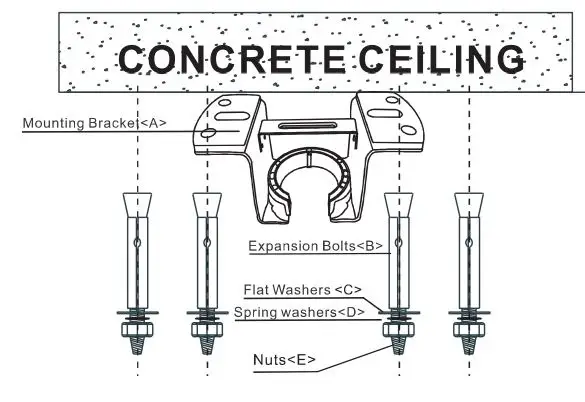 CONCRETE CEILING

Mounting Bracket<A>

Expansion Bolts<B>

Flat Washers <C>

Spring washers<D>

Nuts<E>