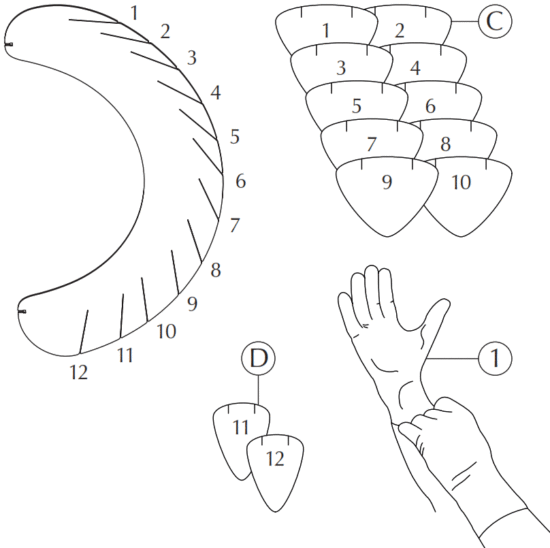 1
2
3
4
5
6
7
8
9
10
11
12

1 2 C
3 4
5 6
7 8
9 10

D
11
12

1