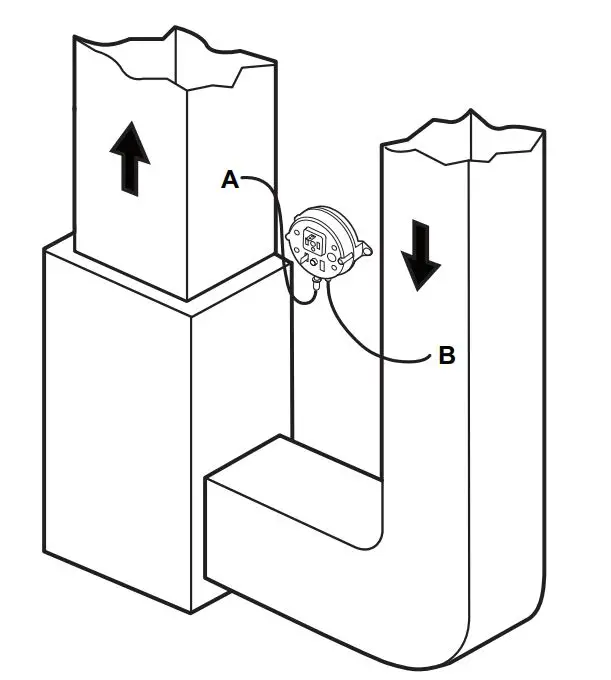 A

B