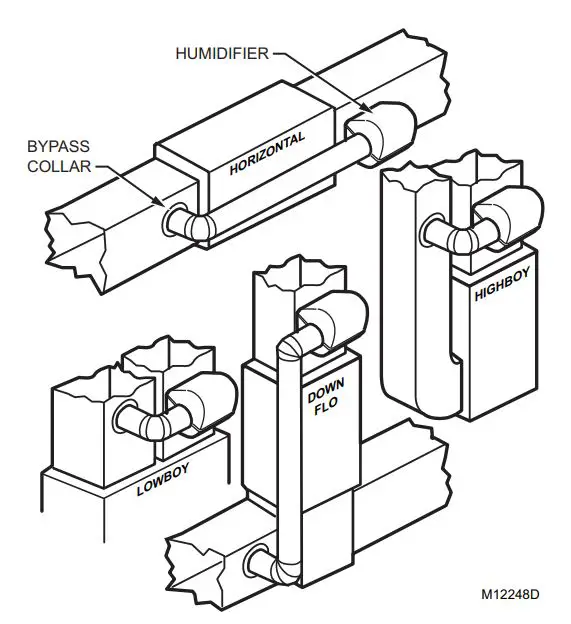 HUMIDIFIER

BYPASS COLLAR

HORIZONTAL

HIGHBOY

DOWN FLO

LOWBOY

M12248D