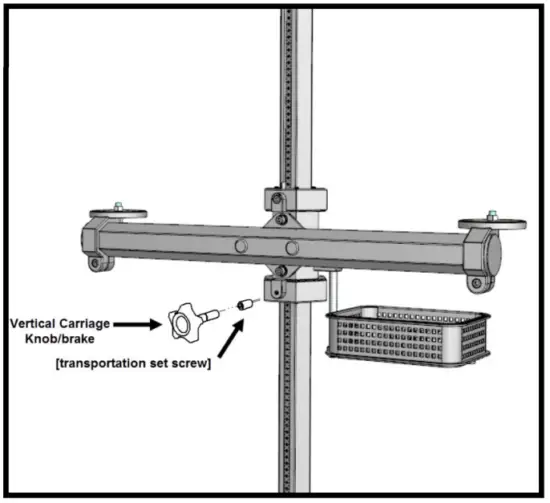 Vertical Carriage Knob/brake

[transportation set screw]