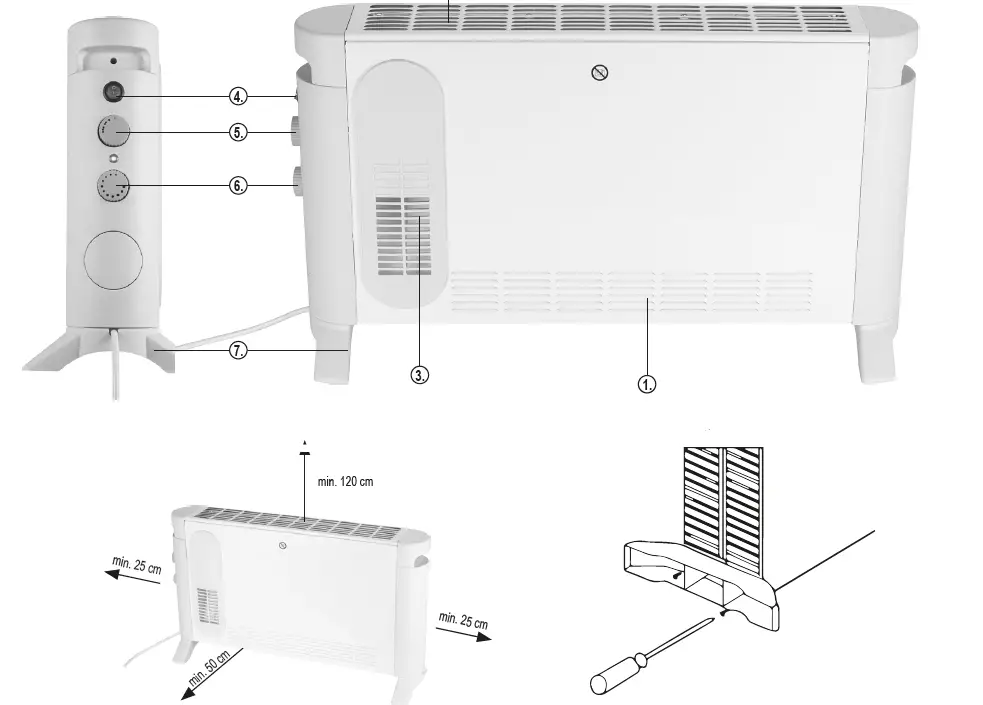 4.

5.

6.

7.

3.

1.

min. 120 cm

min. 25 cm

min. 25 cm

min. 50 cm