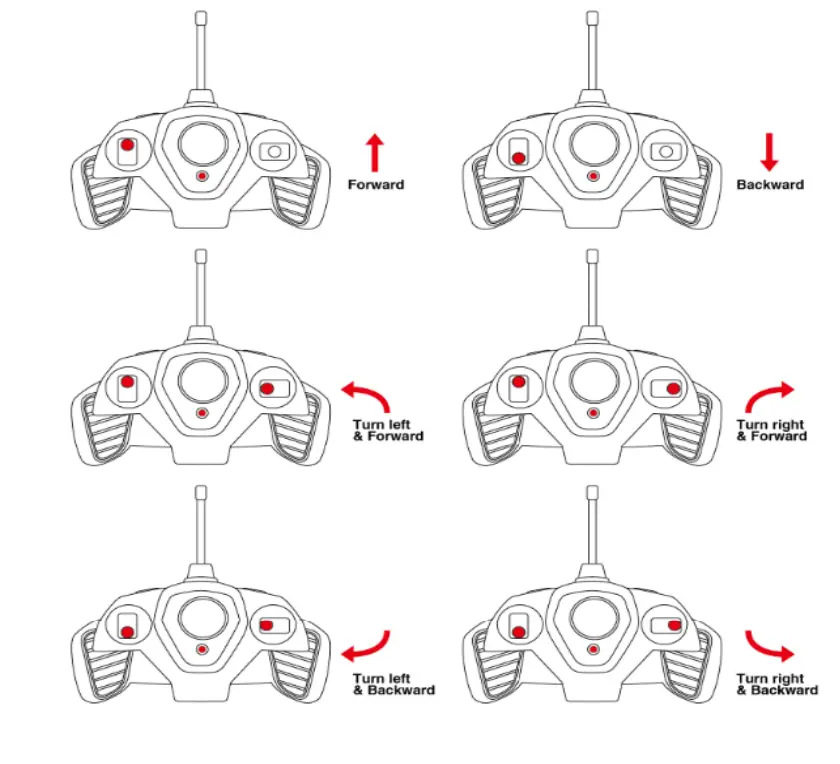 Forward

Backward

Turn left & Forward

Turn right & Forward

Turn left & Backward

Turn right & Backward