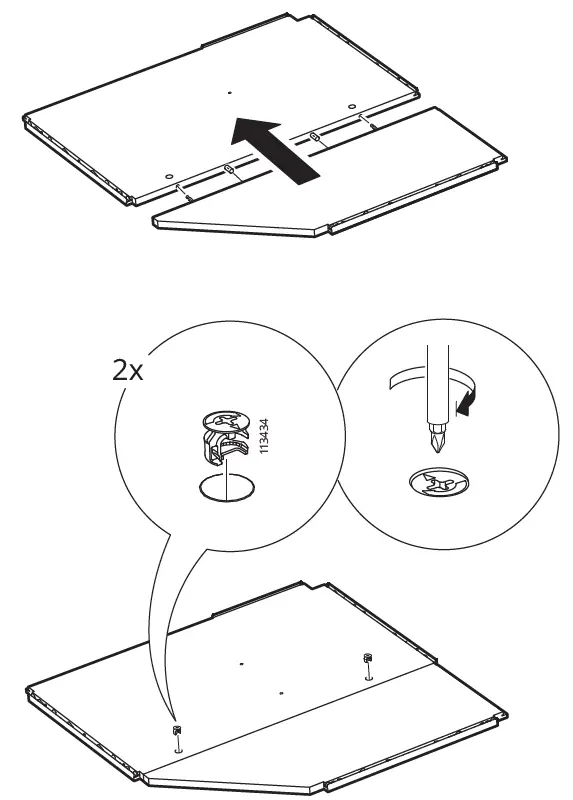 2x

113434