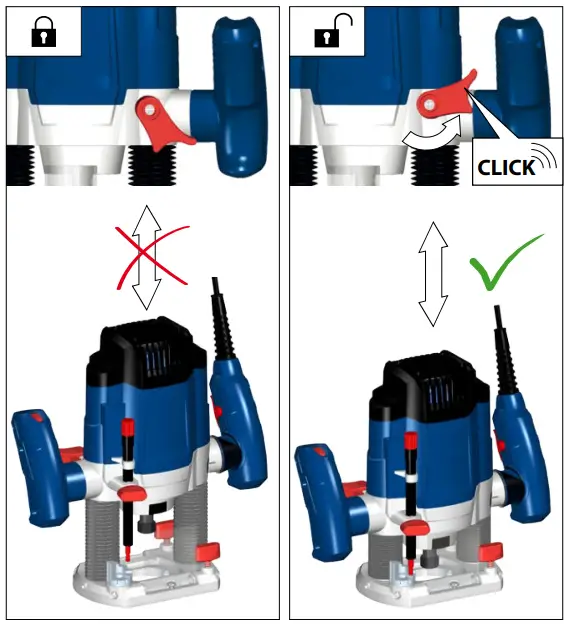 CLICK