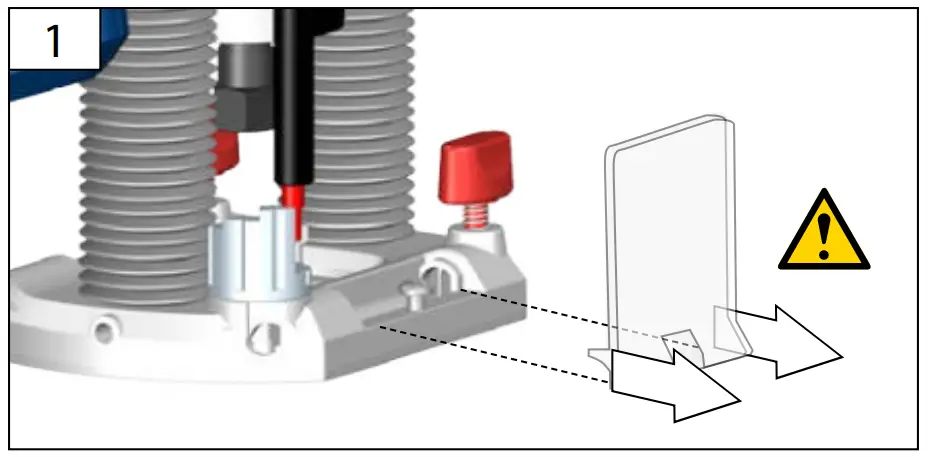 1