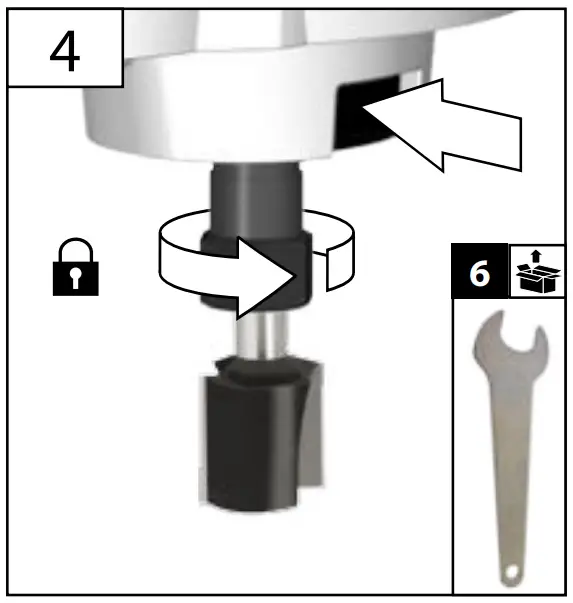 4

6