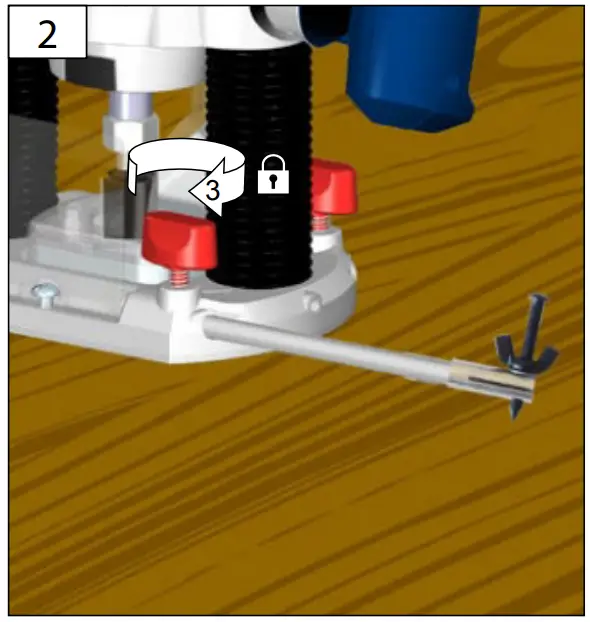 2

3