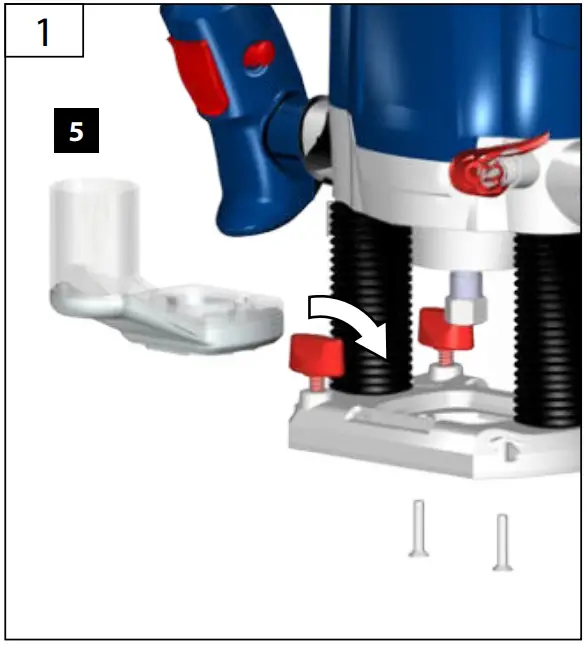 1

5