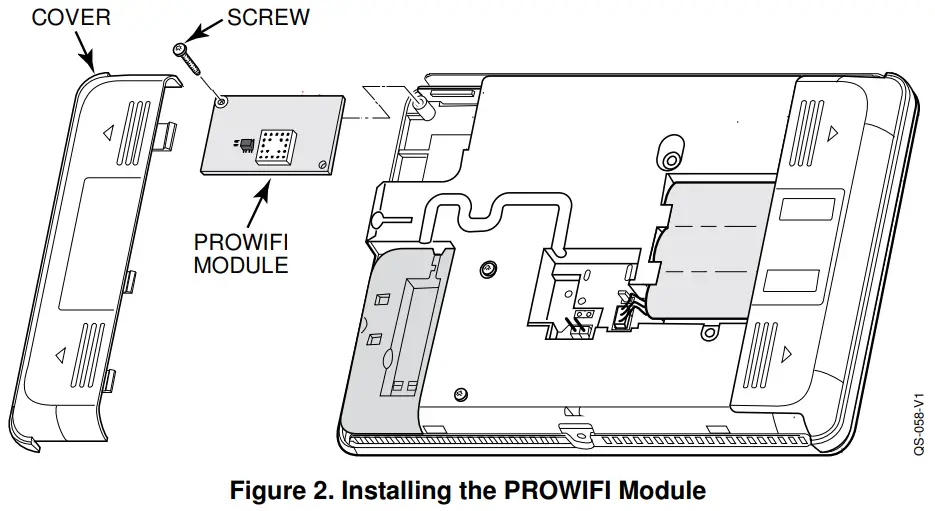 COVER
SCREW
PROWIFI MODULE
QS-058-V1
Figure 2. Installing the PROWIFI Module