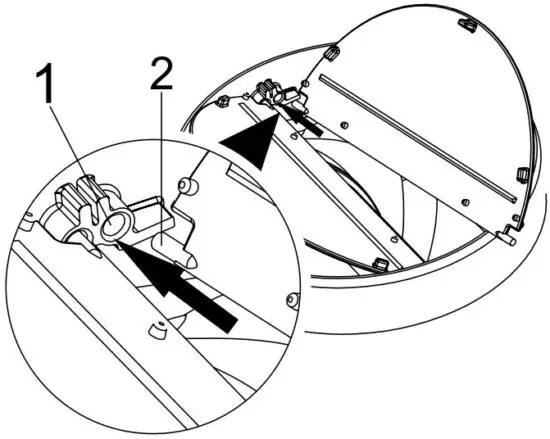 1
2