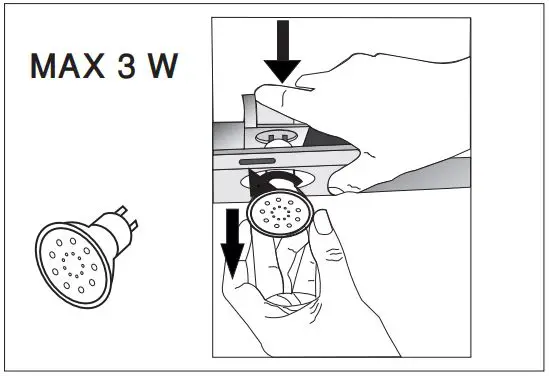 MAX 3 W