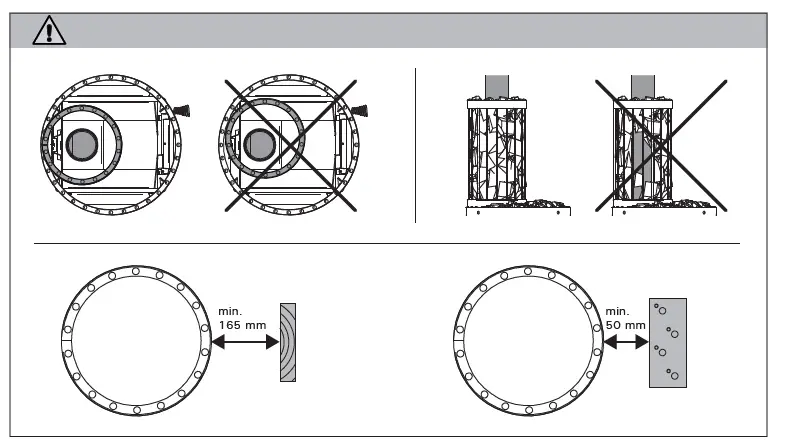 min.
165 mm

min.
50 mm