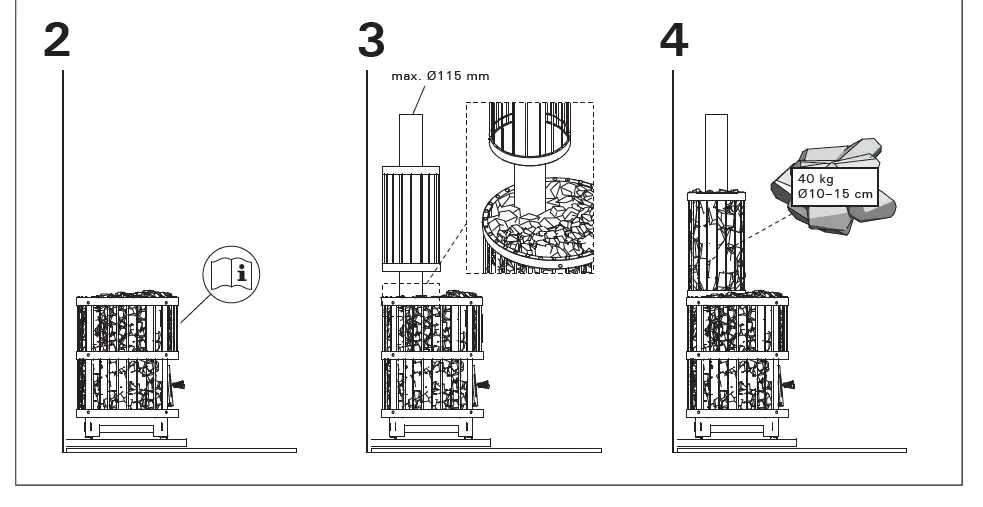 2

i

3

max. Ø115 mm

4

40 kg
Ø10–15 cm