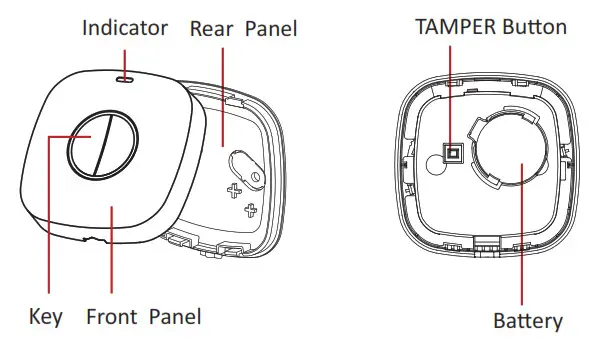 Indicator
Rear Panel
TAMPER Button
Key
Front Panel
Battery