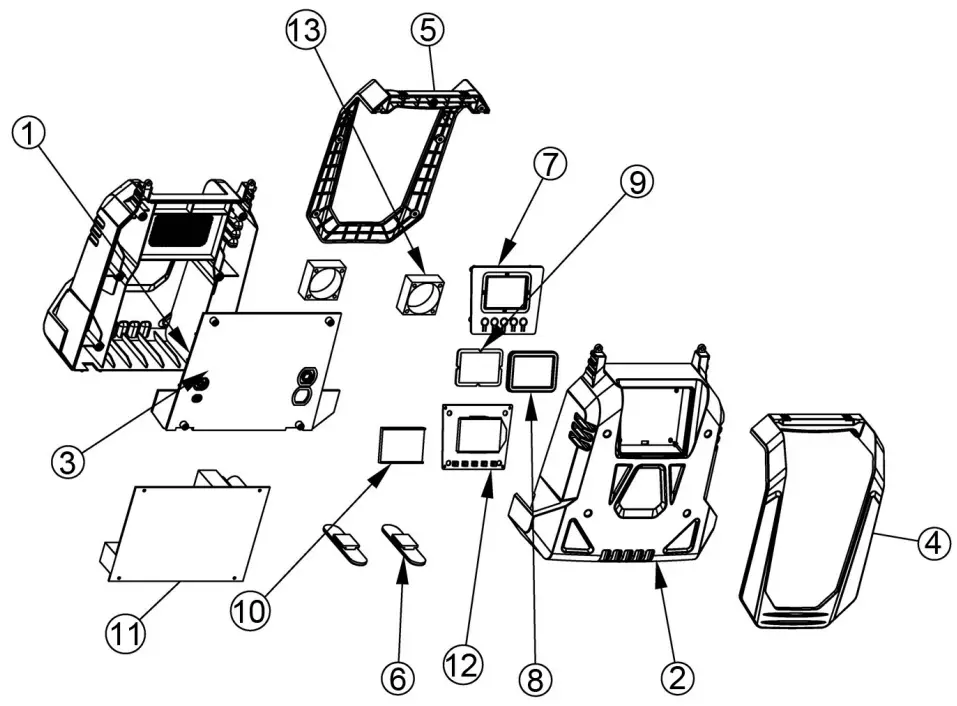 13
5
1
7
9
3
4
11
10
6
12
8
2