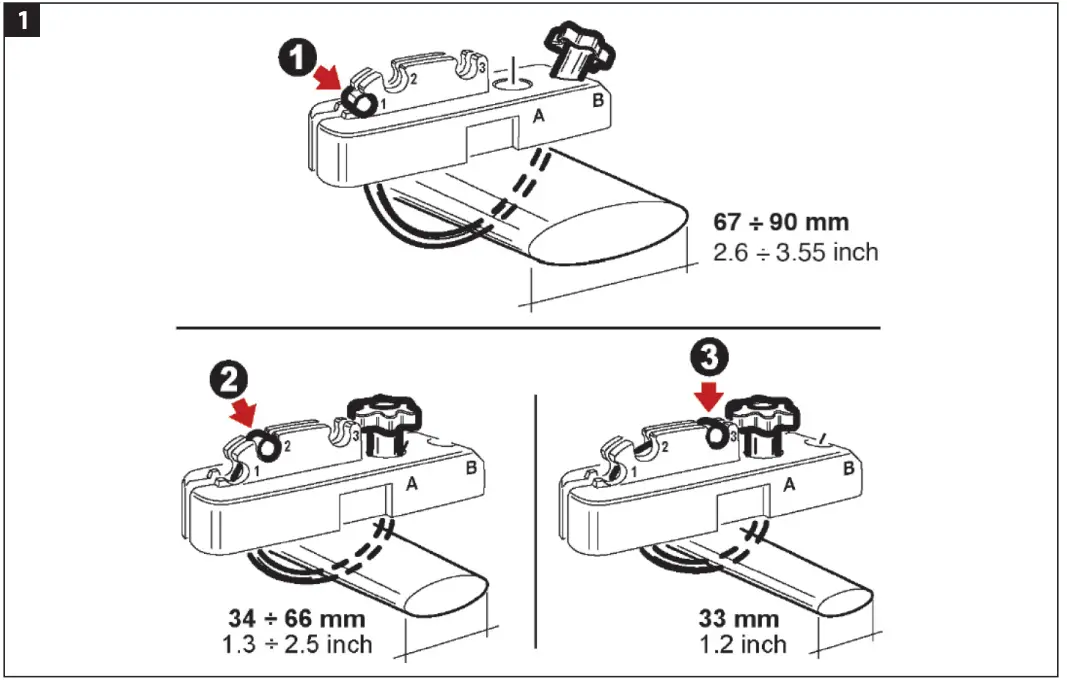 1

1
1 2 3
A B

67 ÷ 90 mm
2.6 ÷ 3.55 inch

2
1 2 3
A B

34 ÷ 66 mm
1.3 ÷ 2.5 inch

3
1 2 3
A B

33 mm
1.2 inch