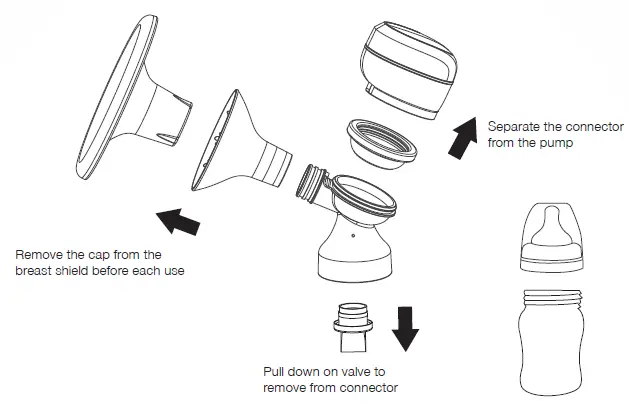 Separate the connector from the pump

Remove the cap from the breast shield before each use

Pull down on valve to remove from connector