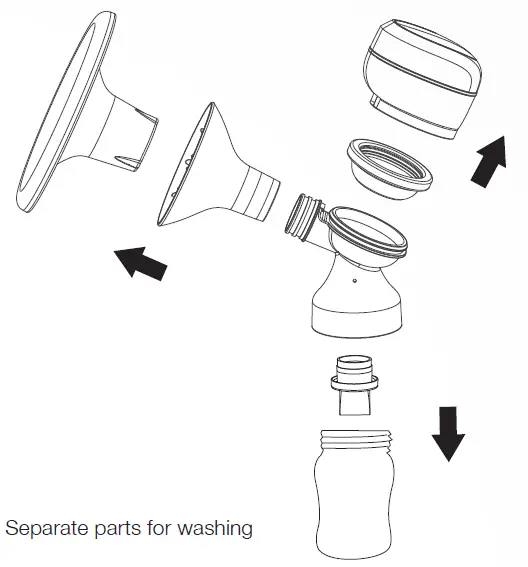 Separate parts for washing