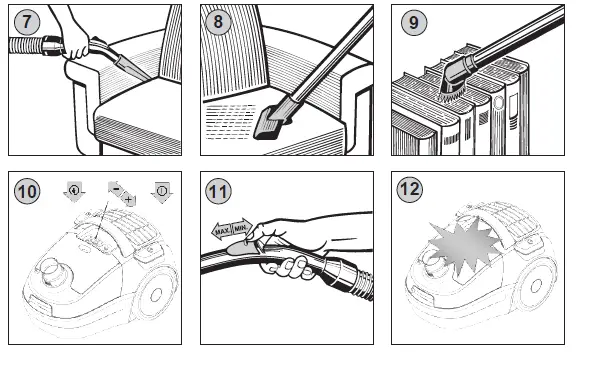 7

8

9

10

-

+

11

MAX

MIN

12