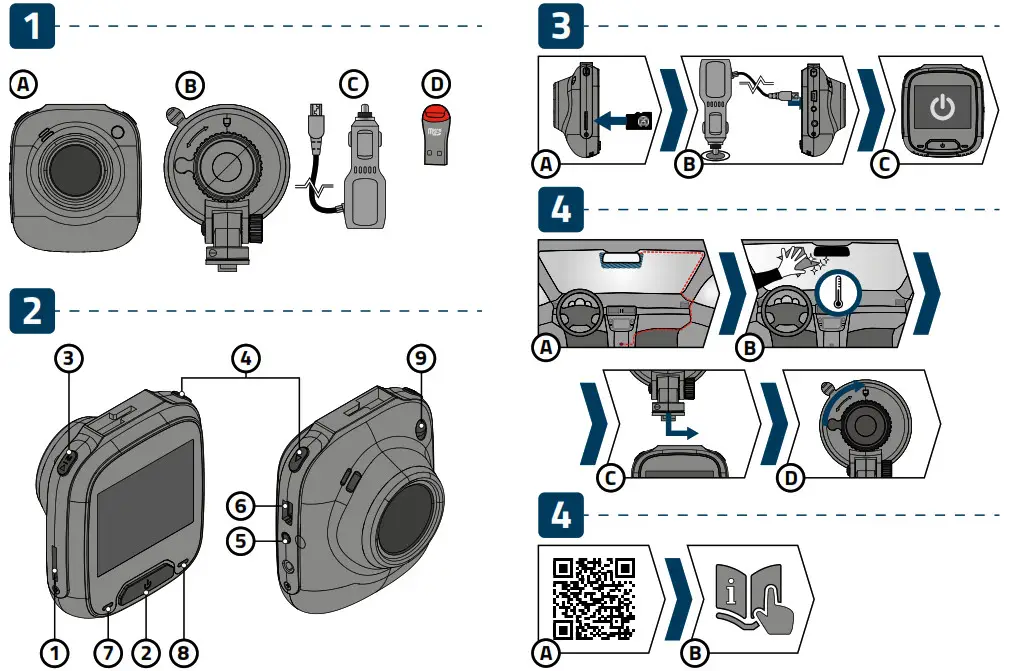 1
A
B
C
D
2
3
4
9
6
5
1
7
2
8
3
A
B
C
4
A
B
C
D
4
A
B