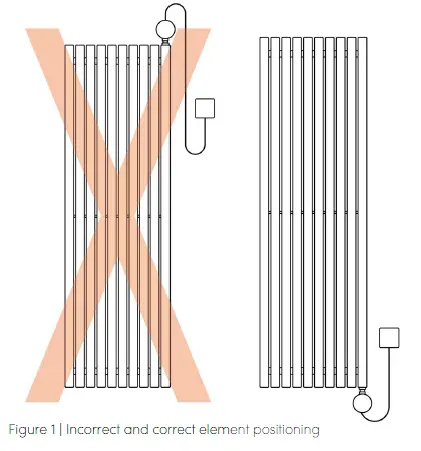 Figure 1 | Incorrect and correct element positioning