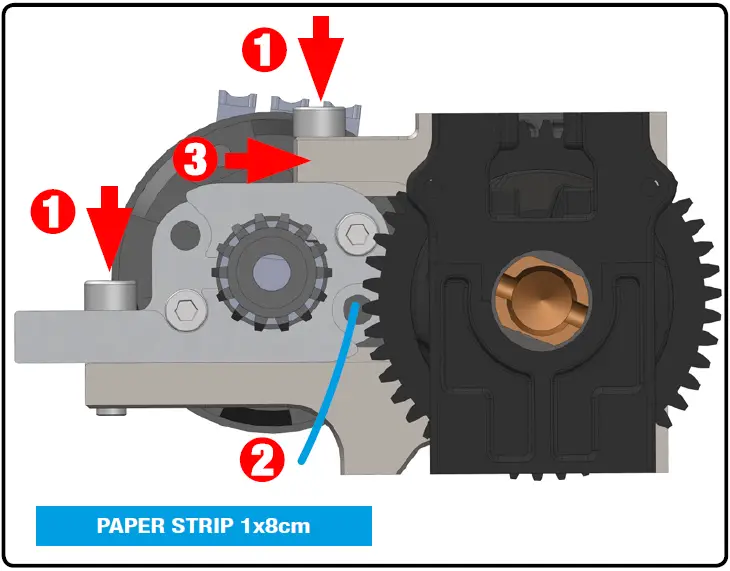 1
3
1
2
PAPER STRIP 1x8cm