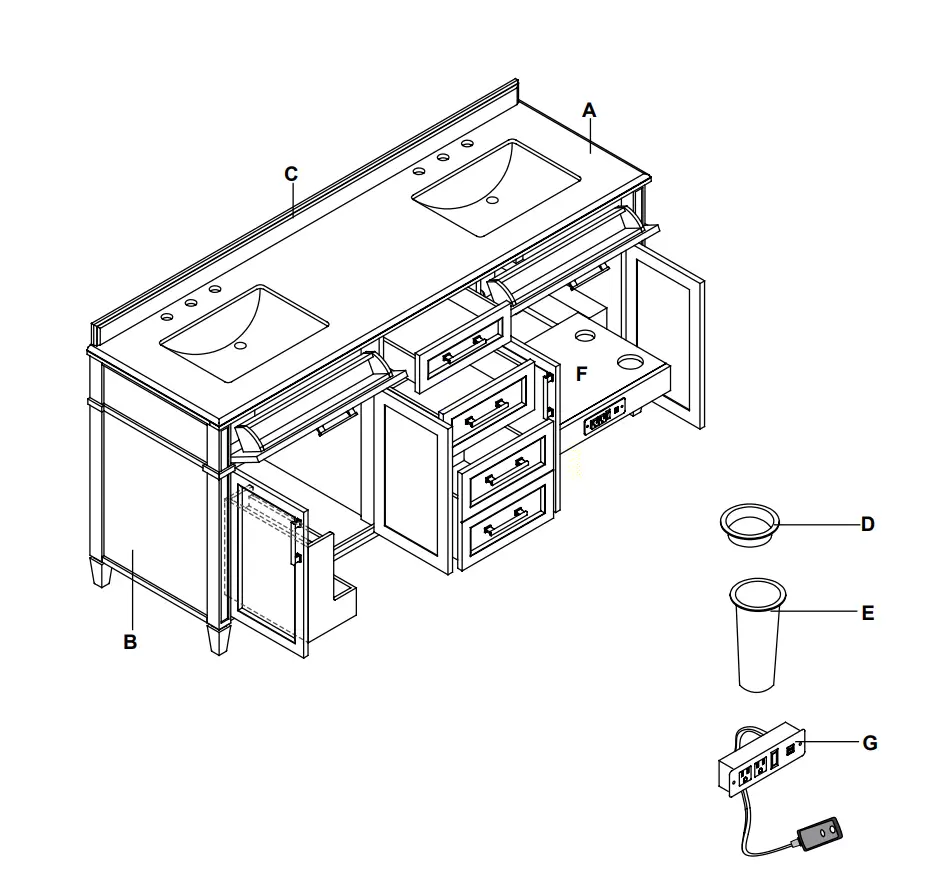 A
C
F
B
D
E
G