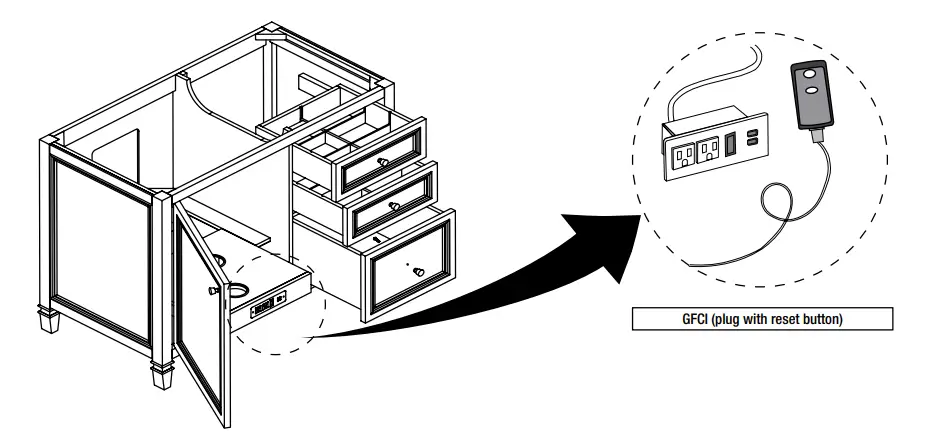 GFCI (plug with reset button)