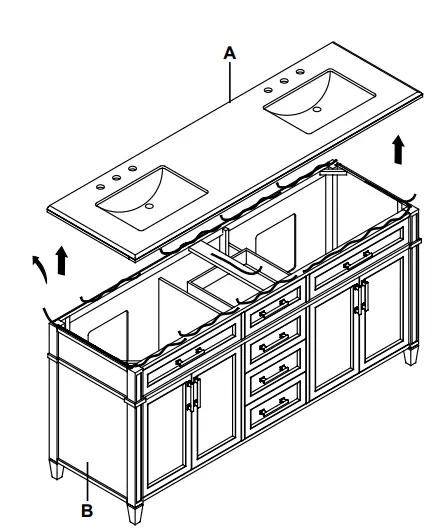 A

B