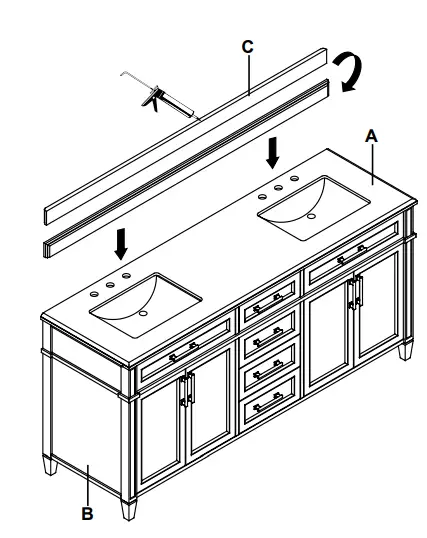 C
A
B