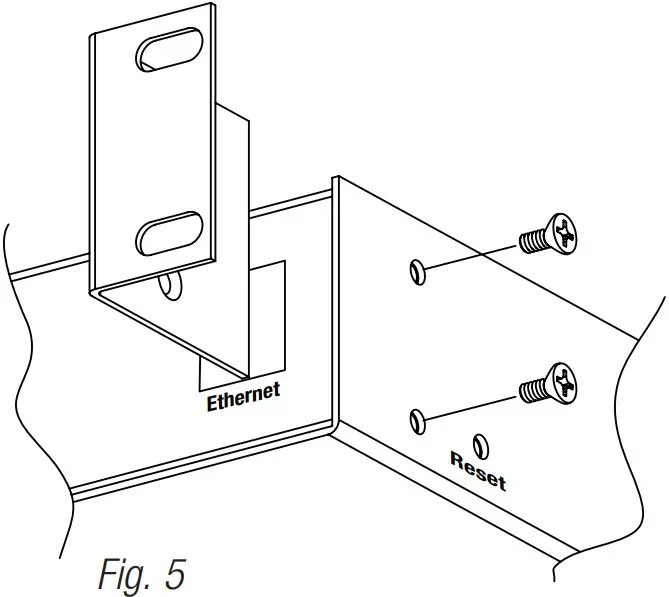 Ethernet

Reset

Fig. 5