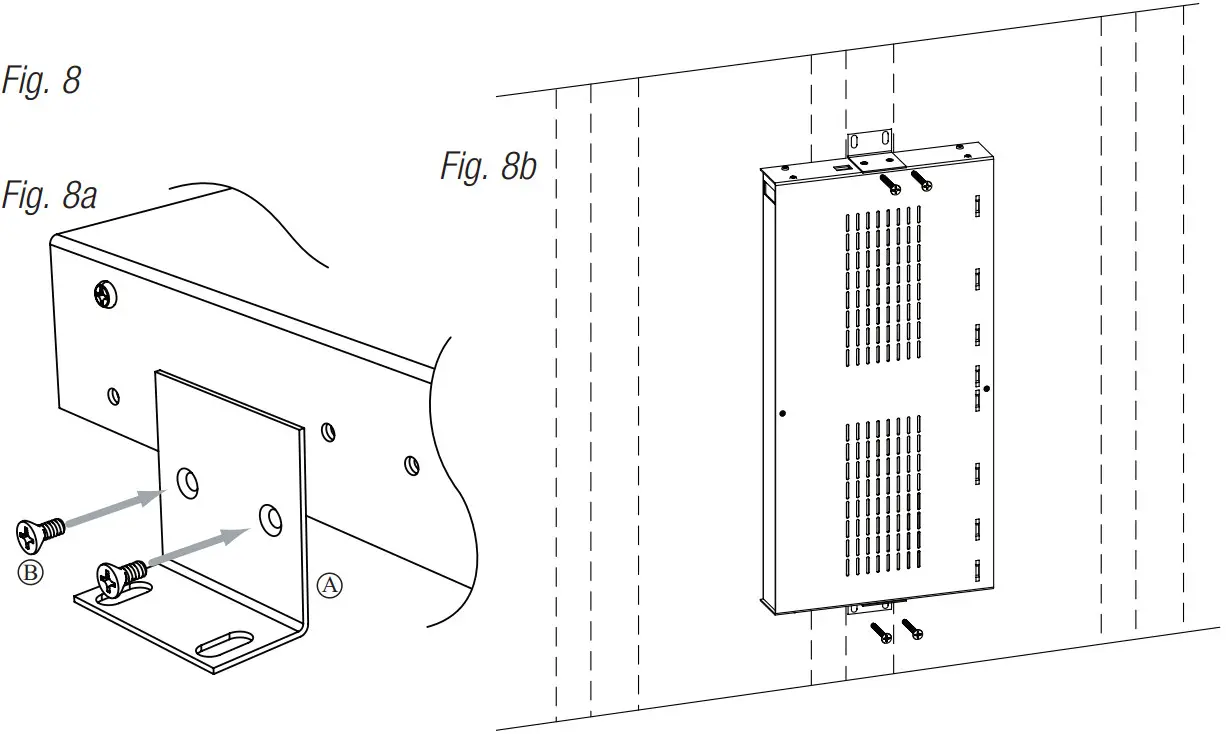 Fig. 8

Fig. 8a

Ⓑ

Ⓐ

Fig. 8b